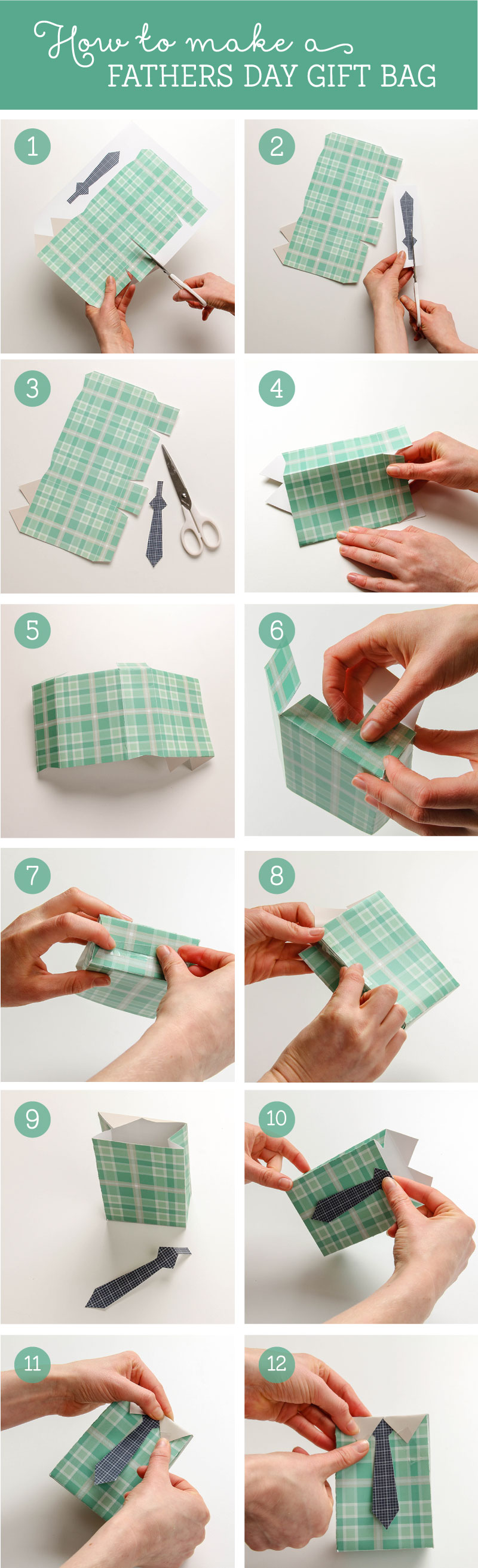 How to make a
FATHERS DAY GIFT BAG

1

2

3

4

5

6

7

8

9

10

11

12