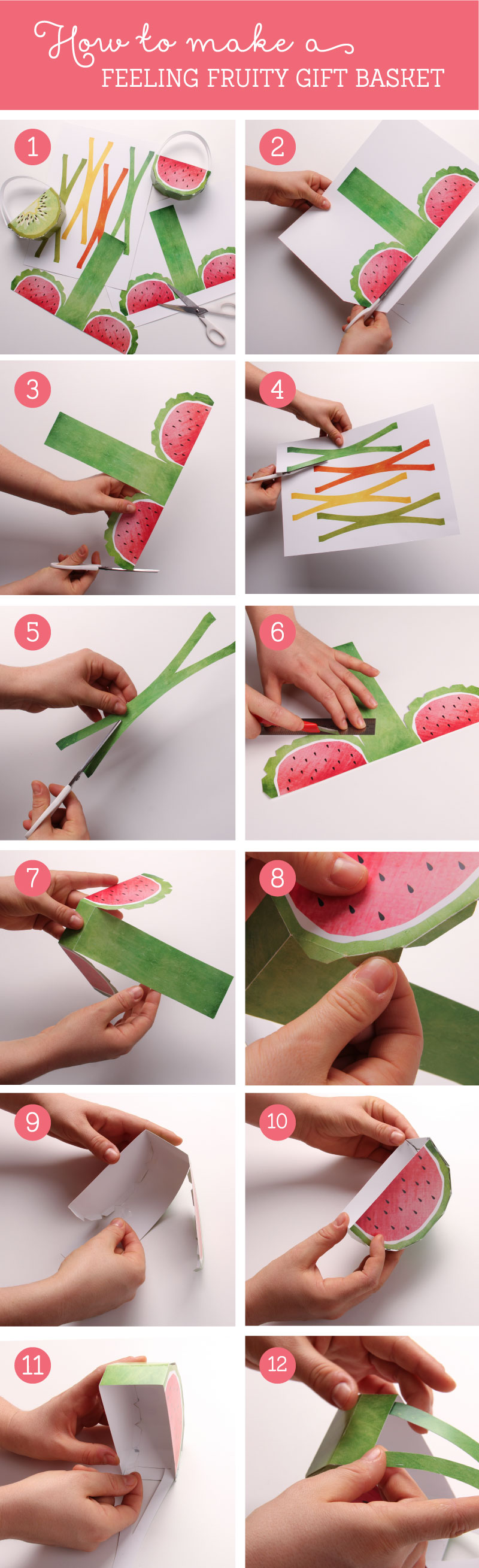 How to make a
FEELING FRUITY GIFT BASKET

1

2

3

4

5

6

7

8

9

10

11

12