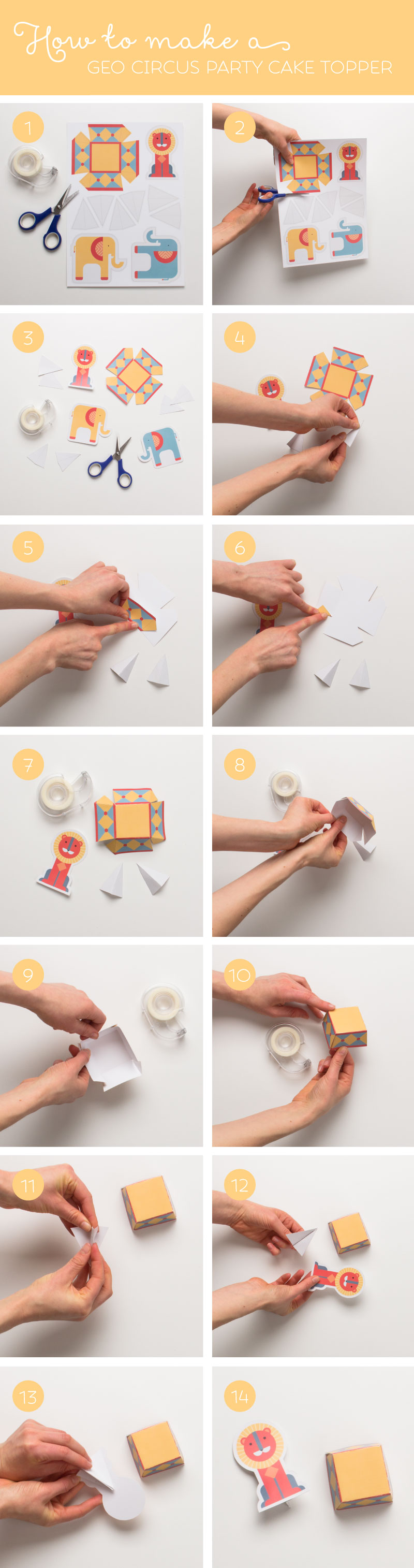 How to make a
GEO CIRCUS PARTY CAKE TOPPER

1
2
3
4
5
6
7
8
9
10
11
12
13
14