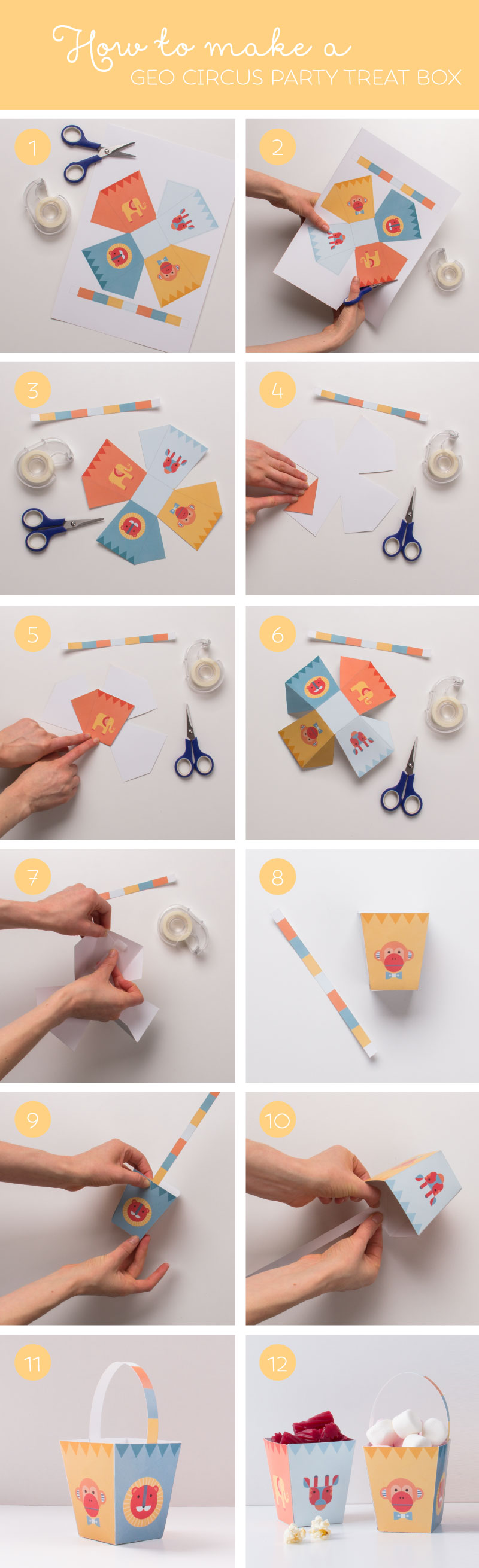 How to make a
GEO CIRCUS PARTY TREAT BOX

1

2

3

4

5

6

7

8

9

10

11

12