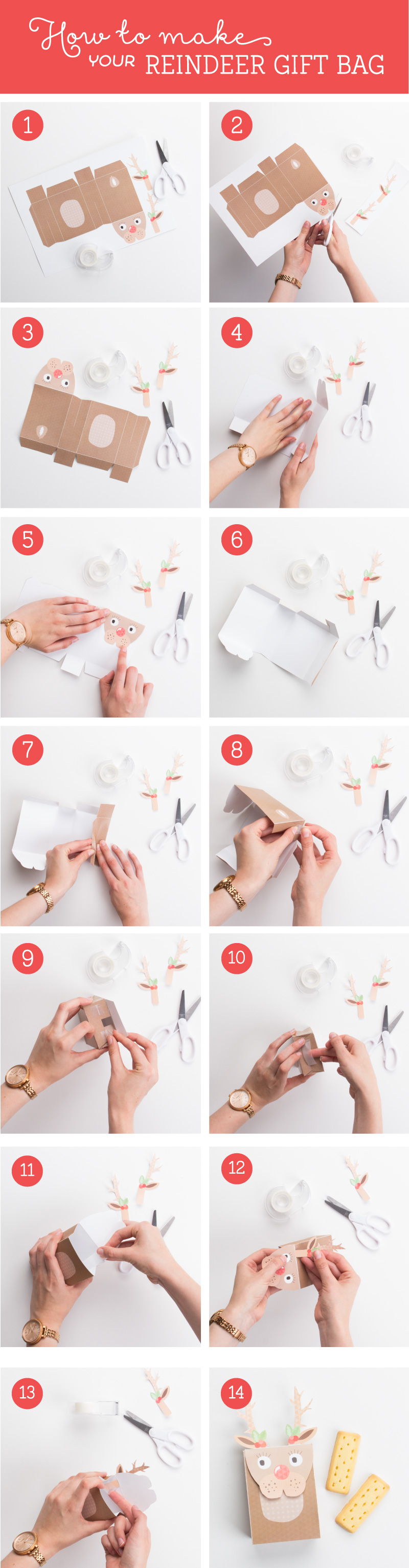 How to make YOUR REINDEER GIFT BAG

1

2

3

4

5

6

7

8

9

10

11

12

13

14